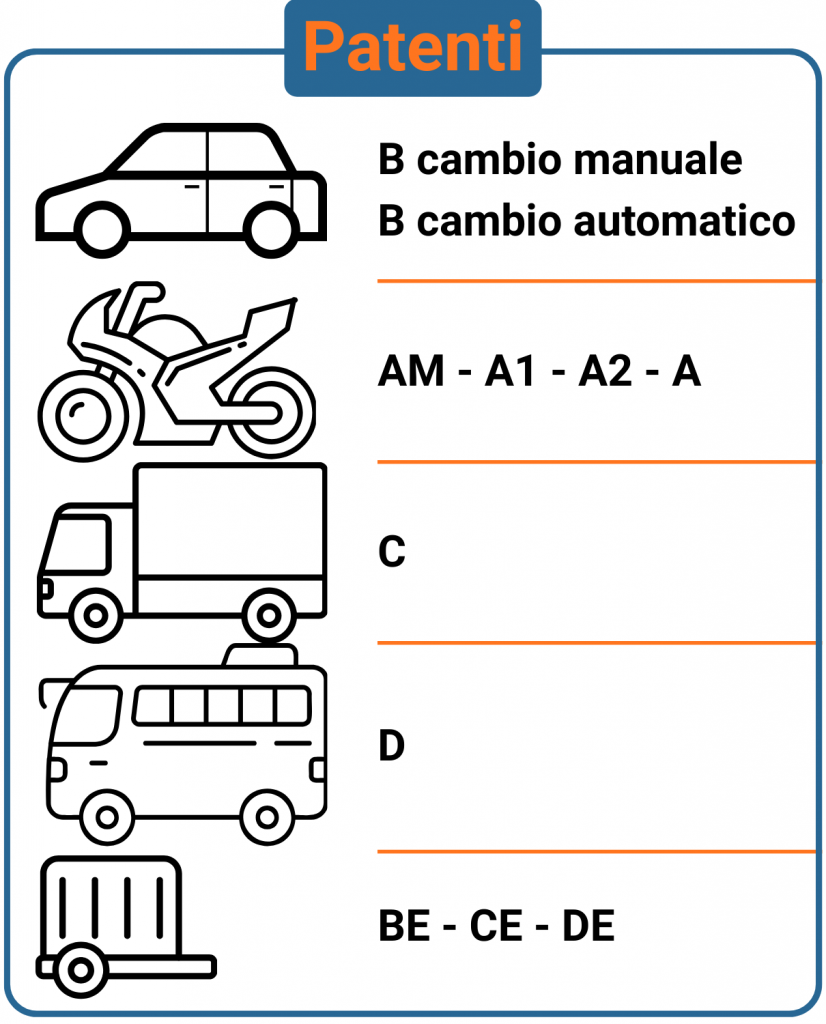 Patenti

B cambio manuale
B cambio automatico

AM - A1 - A2 - A

C

D

BE - CE - DE